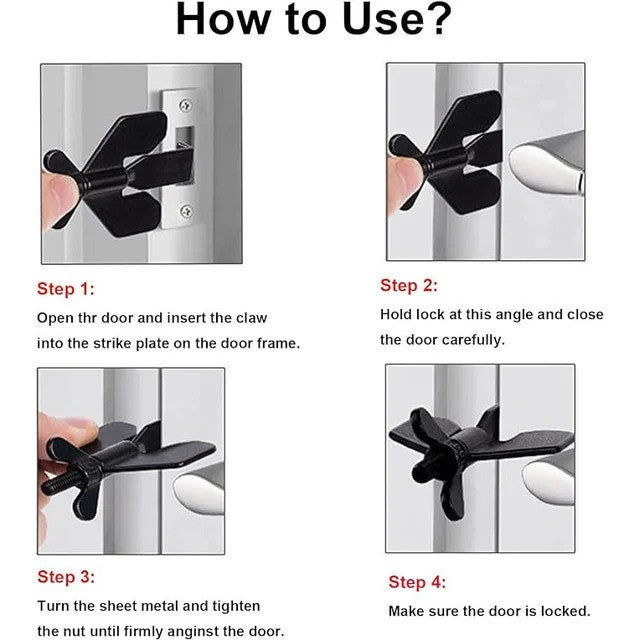 How to Use?

Step 1:

Open thr door and insert the claw into the strike plate on the door frame.

Step 2:

Hold lock at this angle and close the door carefully.

Step 3:

Turn the sheet metal and tighten the nut until firmly anginst the door.

Step 4:

Make sure the door is locked.